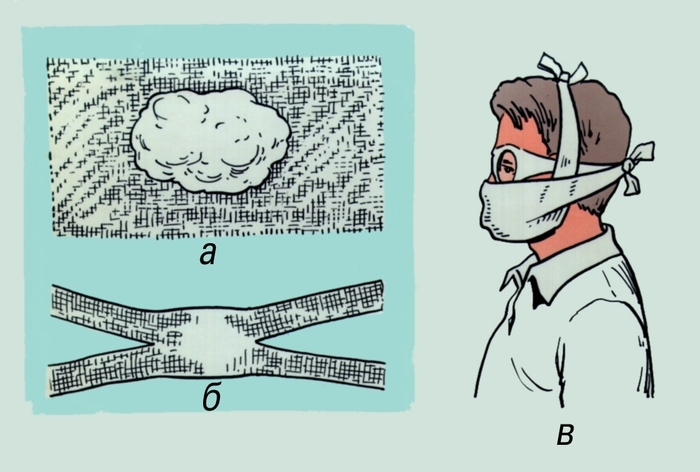 а

б

в