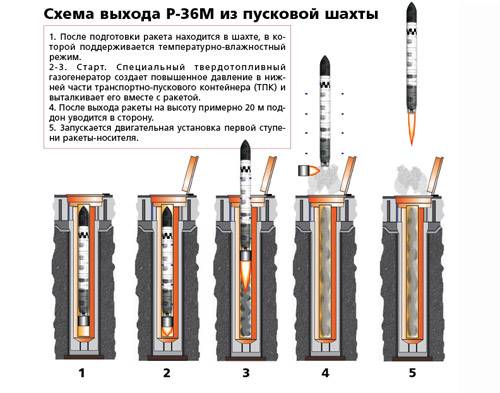 Схема выхода Р-36М из пусковой шахты

1. После подготовки ракета находится в шахте, в которой поддерживается температурно-влажностный режим.
2-3. Старт. Специальный твердотопливный газогенератор создает повышенное давление в нижней части транспортно-пускового контейнера (ТПК) и выталкивает его вместе с ракетой.
4. После выхода ракеты на высоту примерно 20 м поддон уводится в сторону.
5. Запускается двигательная установка первой ступени ракеты-носителя.

1

2

3

4

5